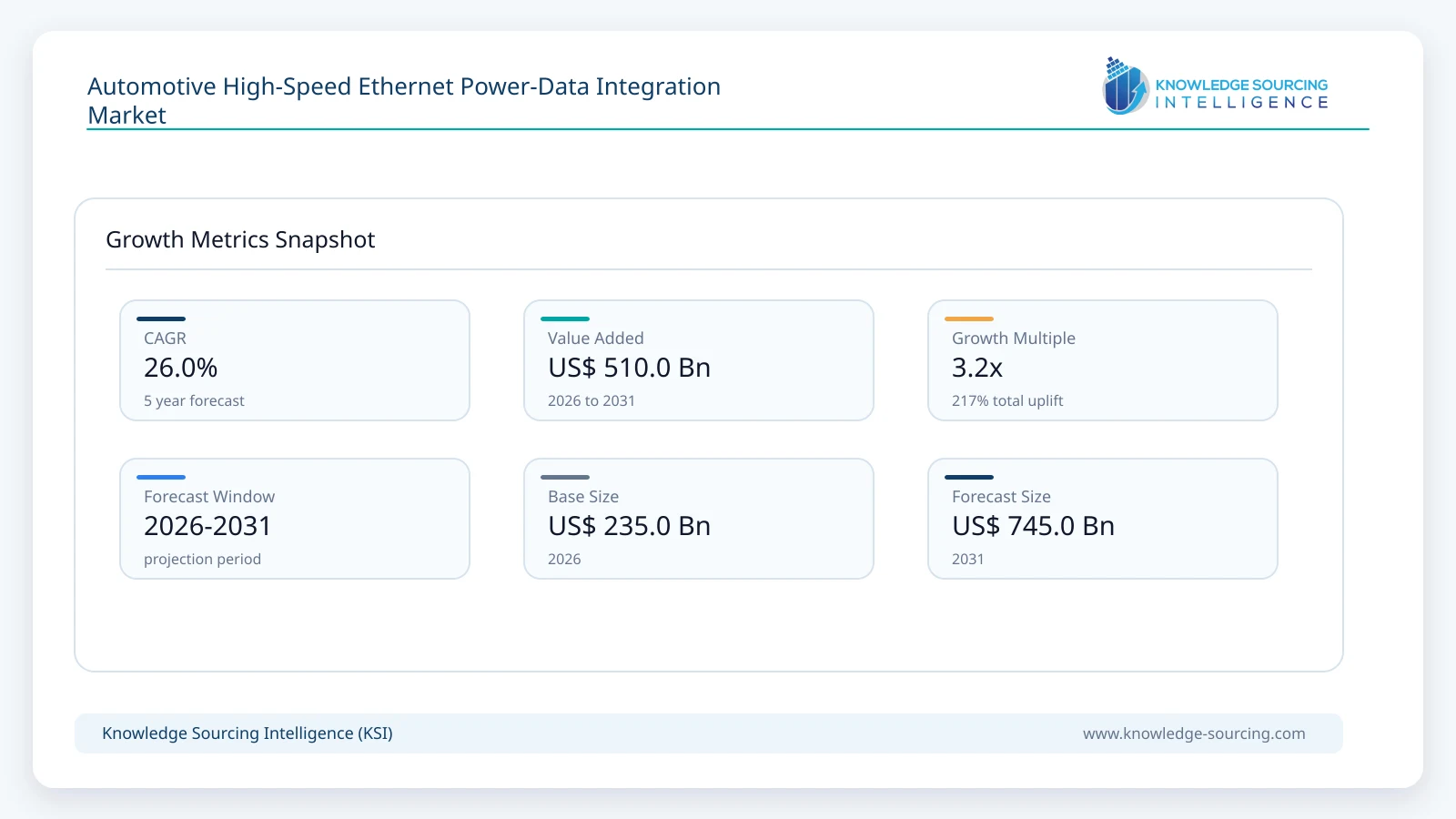 Automotive High-Speed Ethernet Power-Data Integration Market

KNOWLEDGE SOURCING
INTELLIGENCE

Growth Metrics Snapshot

CAGR
26.0%
5 year forecast

Value Added
US$ 510.0 Bn
2026 to 2031

Growth Multiple
3.2x
217% total uplift

Forecast Window
2026-2031
projection period

Base Size
US$ 235.0 Bn
2026

Forecast Size
US$ 745.0 Bn
2031

Knowledge Sourcing Intelligence (KSI)

www.knowledge-sourcing.com