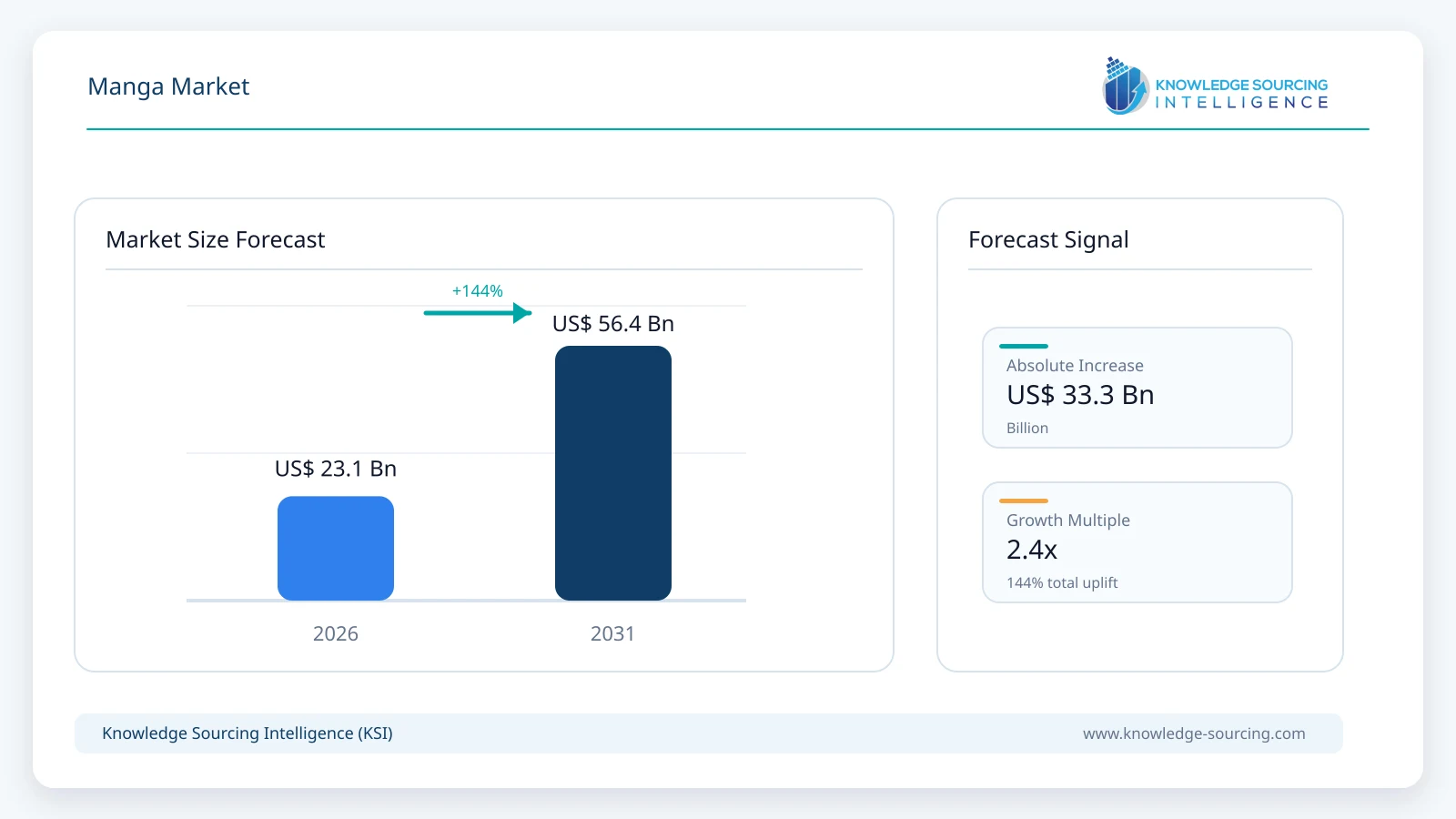 Manga Market

KNOWLEDGE SOURCING
INTELLIGENCE

Market Size Forecast

+144%

US$ 56.4 Bn

US$ 23.1 Bn

2026

2031

Forecast Signal

Absolute Increase
US$ 33.3 Bn
Billion

Growth Multiple
2.4x
144% total uplift

Knowledge Sourcing Intelligence (KSI)

www.knowledge-sourcing.com